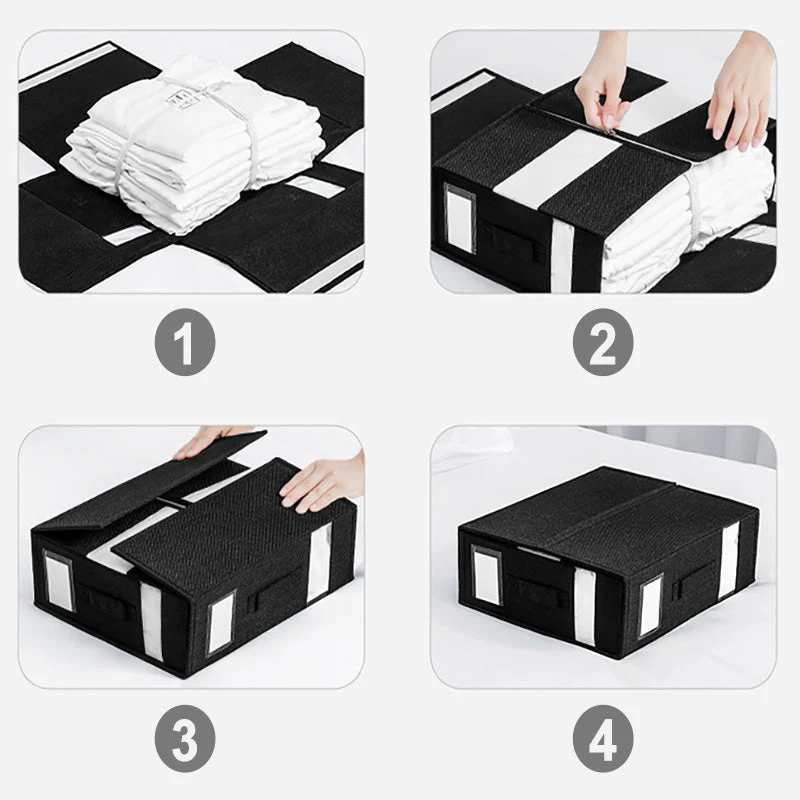 1

2

3

4